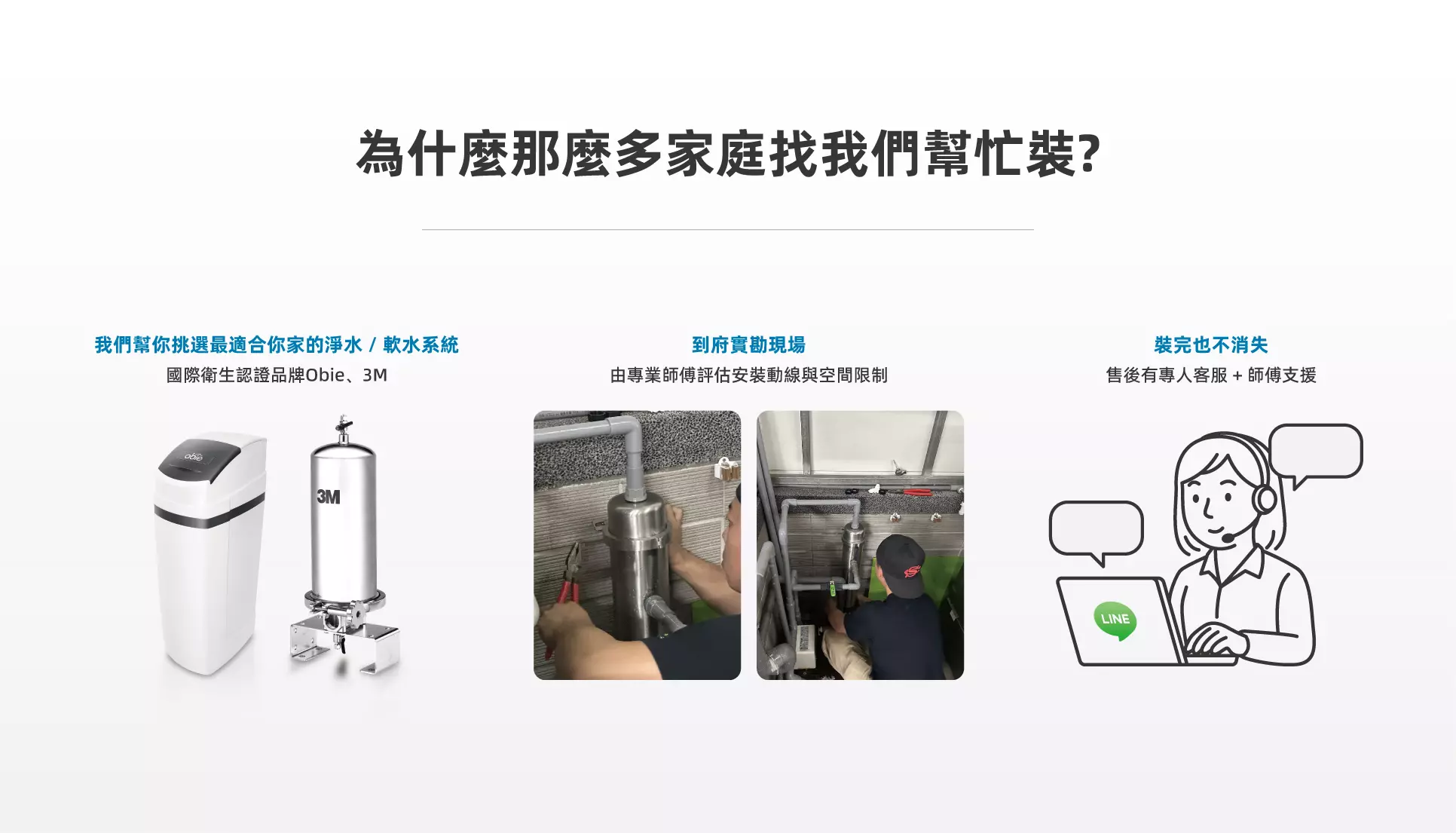 為什麼那麼多家庭找我們幫忙裝?

我們幫你挑選最適合你家的淨水 / 軟水系統
國際衛生認證品牌Obie、3M

obie

3M

到府實勘現場
由專業師傅評估安裝動線與空間限制

裝完也不消失
售後有專人客服 + 師傅支援

LINE