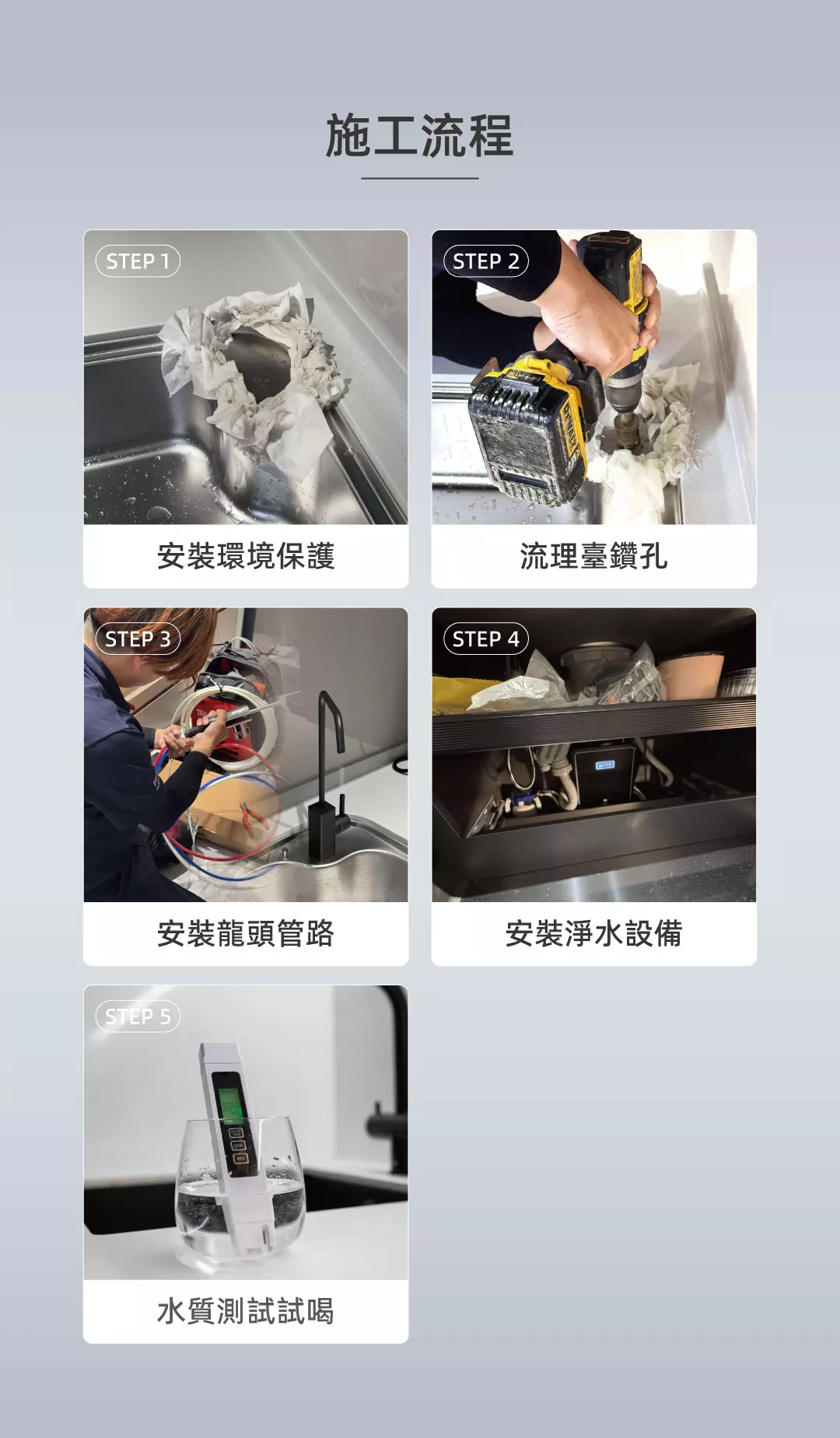 施工流程

STEP 1
安裝環境保護

STEP 2
流理臺鑽孔

STEP 3
安裝龍頭管路

STEP 4
安裝淨水設備

STEP 5
水質測試試喝